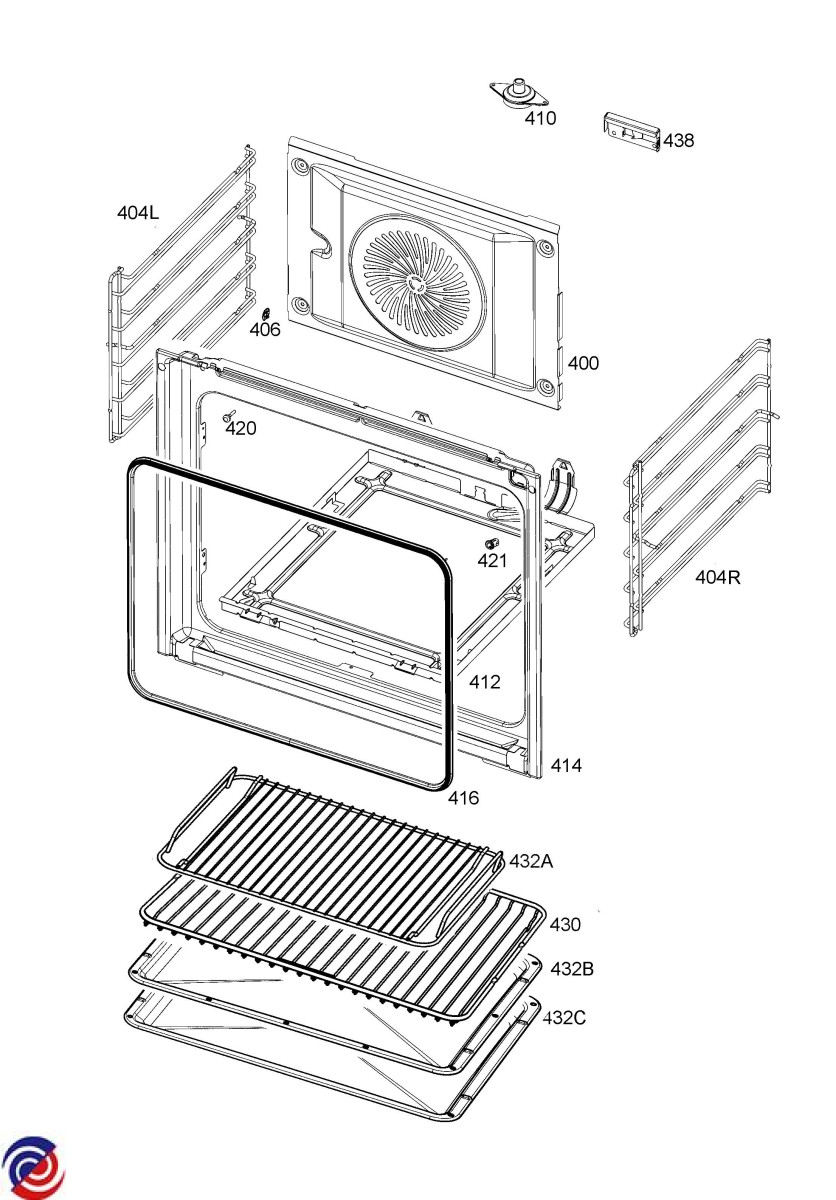 410
438
404L
406
400
420
421
404R
412
414
416
432A
430
432B
432C